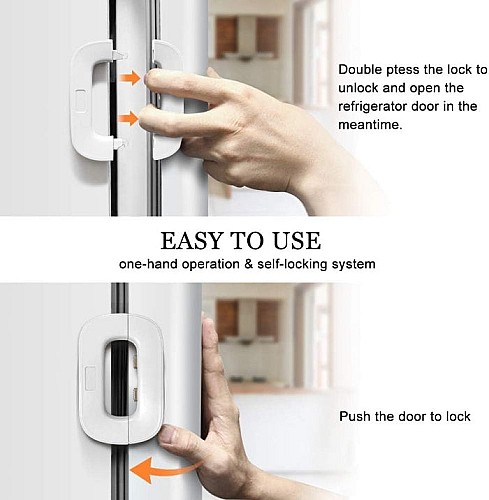 Double ptess the lock to unlock and open the refrigerator door in the meantime.

EASY TO USE

one-hand operation & self-locking system

Push the door to lock